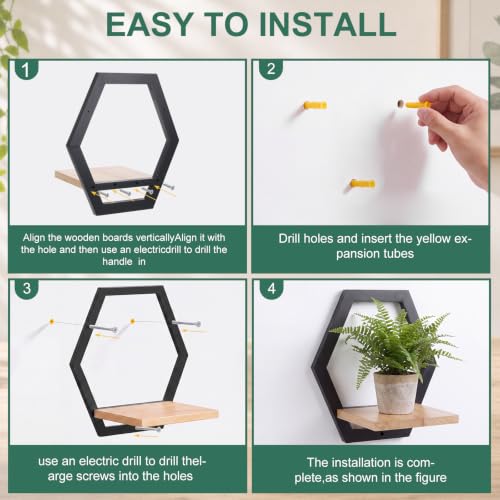 EASY TO INSTALL

1

Align the wooden boards verticallyAlign it with the hole and then use an electricdrill to drill the handle in

2

Drill holes and insert the yellow expansion tubes

3

use an electric drill to drill thelarge screws into the holes

4

The installation is complete,as shown in the figure