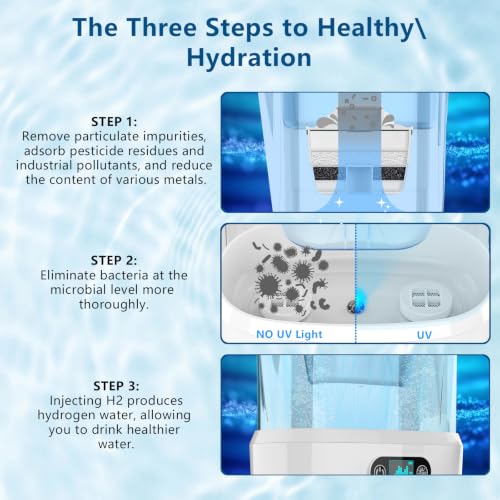 The Three Steps to Healthy\ Hydration

STEP 1:
Remove particulate impurities, adsorb pesticide residues and industrial pollutants, and reduce the content of various metals.

STEP 2:
Eliminate bacteria at the microbial level more thoroughly.

NO UV Light

UV

STEP 3:
Injecting H2 produces hydrogen water, allowing you to drink healthier water.