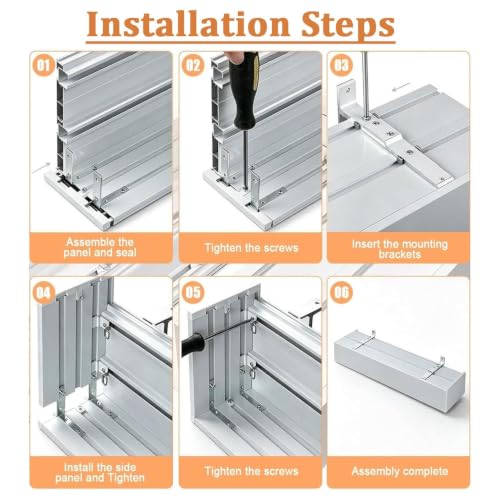 Installation Steps

01

Assemble the panel and seal

02

Tighten the screws

03

Insert the mounting brackets

04

Install the side panel and Tighten

05

Tighten the screws

06

Assembly complete