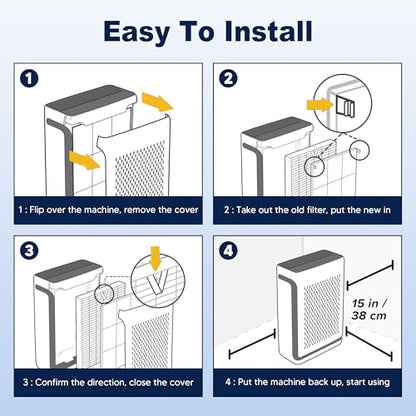 Easy To Install

1

1 : Flip over the machine, remove the cover

2

2 : Take out the old filter, put the new in

3

V

3 : Confirm the direction, close the cover

4

15 in / 38 cm

4 : Put the machine back up, start using