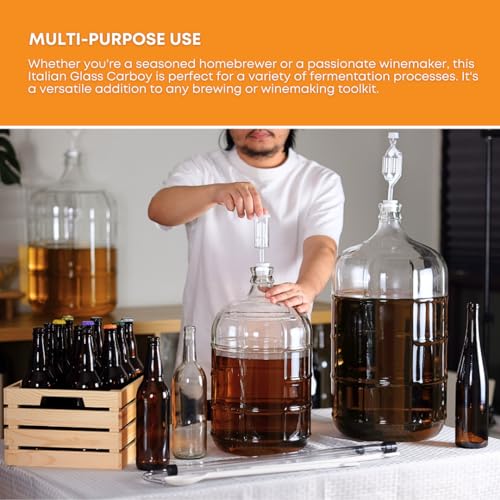 MULTI-PURPOSE USE

Whether you're a seasoned homebrewer or a passionate winemaker, this Italian Glass Carboy is perfect for a variety of fermentation processes. It's a versatile addition to any brewing or winemaking toolkit.