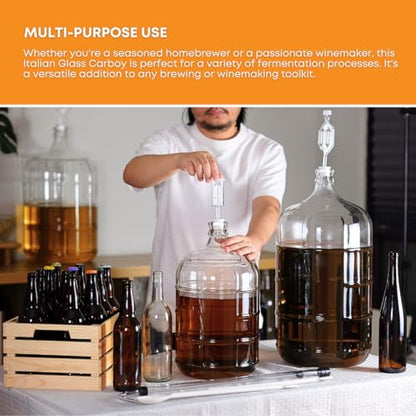 MULTI-PURPOSE USE

Whether you're a seasoned homebrewer or a passionate winemaker, this Italian Glass Carboy is perfect for a variety of fermentation processes. It's a versatile addition to any brewing or winemaking toolkit.