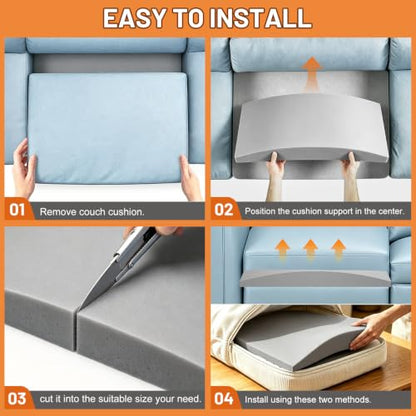 EASY TO INSTALL

01 Remove couch cushion.

02 Position the cushion support in the center.

03 cut it into the suitable size your need.

04 Install using these two methods.