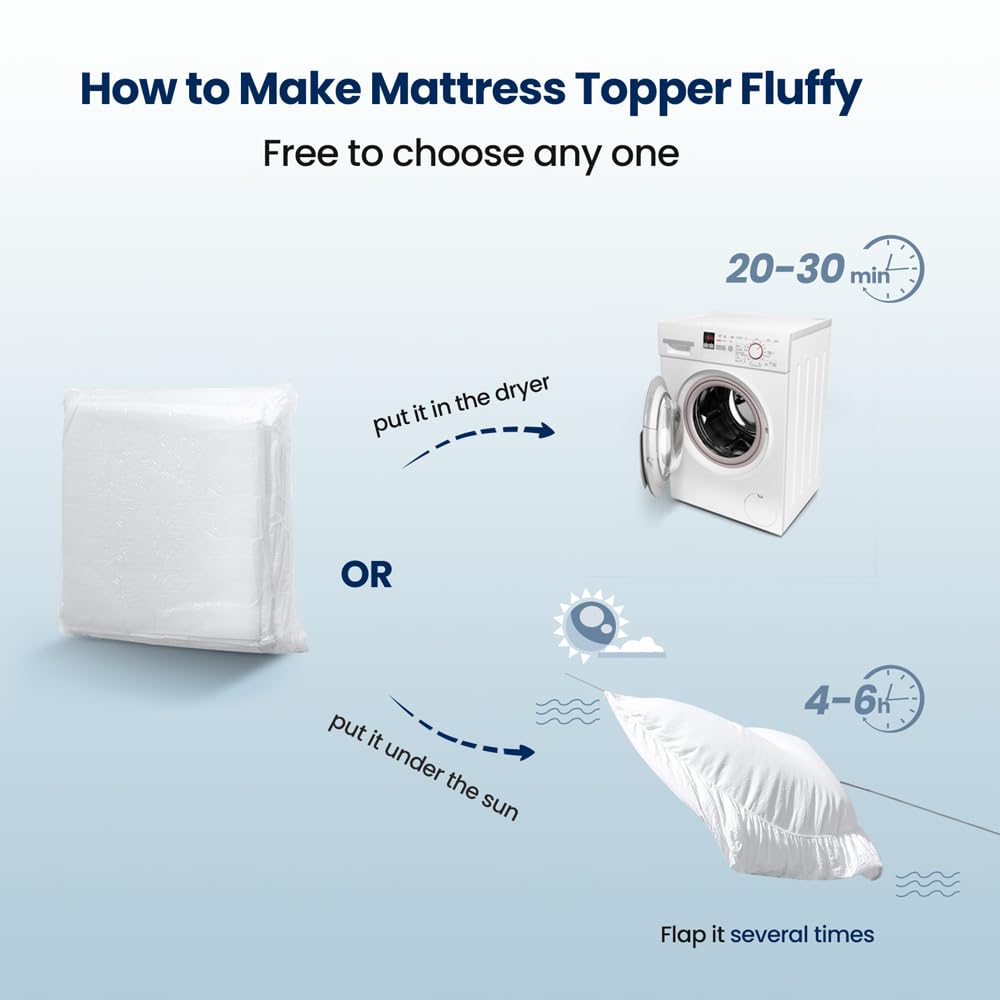 How to Make Mattress Topper Fluffy

Free to choose any one

20-30 min

put it in the dryer

OR

put it under the sun

4-6 h

Flap it several times