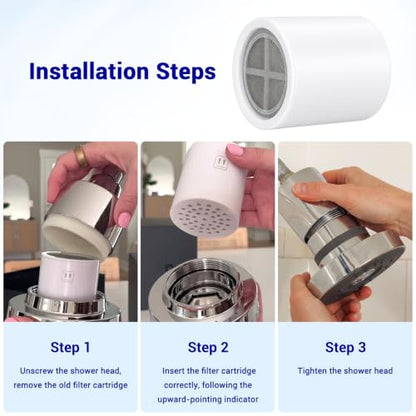 Installation Steps

Step 1

Unscrew the shower head, remove the old filter cartridge

Step 2

Insert the filter cartridge correctly, following the upward-pointing indicator

Step 3

Tighten the shower head