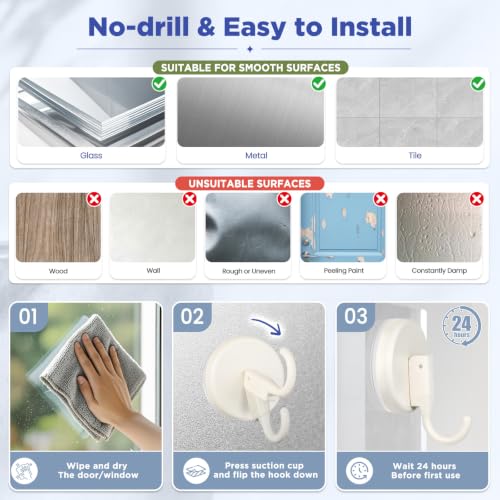 No-drill & Easy to Install

SUITABLE FOR SMOOTH SURFACES

Glass

Metal

Tile

UNSUITABLE SURFACES

Wood

Wall

Rough or Uneven

Peeling Paint

Constantly Damp

01

Wipe and dry
The door/window

02

Press suction cup
and flip the hook down

03

24 hours

Wait 24 hours
Before first use