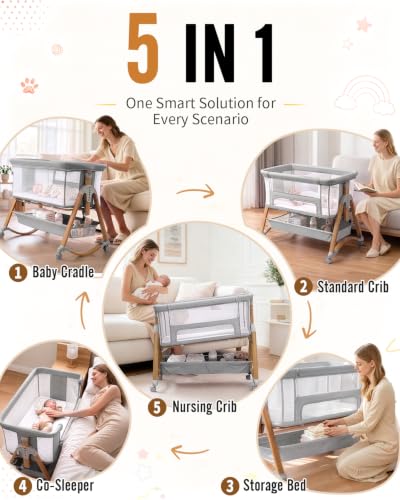 5 IN 1

One Smart Solution for Every Scenario

1 Baby Cradle

2 Standard Crib

5 Nursing Crib

4 Co-Sleeper

3 Storage Bed