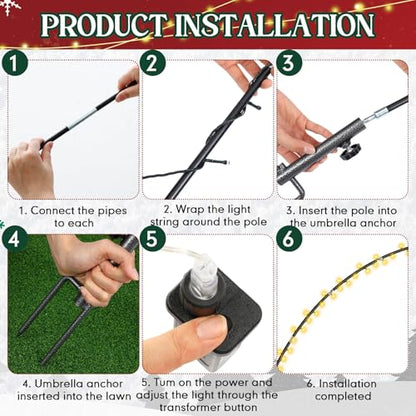 PRODUCT INSTALLATION

1

1. Connect the pipes to each

2

2. Wrap the light string around the pole

3

3. Insert the pole into the umbrella anchor

4

4. Umbrella anchor inserted into the lawn

5

5. Tum on the power and adjust the light through the transformer button

6

6. Installation completed