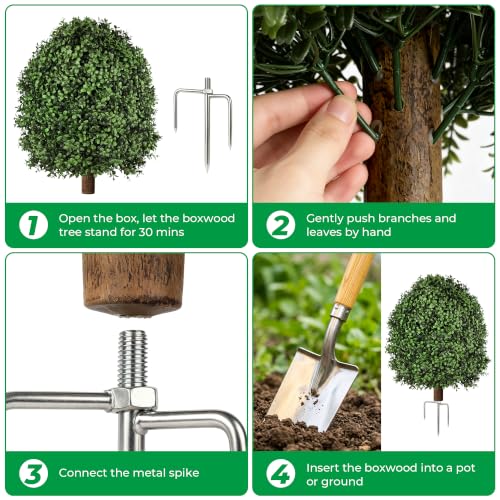 1
Open the box, let the boxwood tree stand for 30 mins

2
Gently push branches and leaves by hand

3
Connect the metal spike

4
Insert the boxwood into a pot or ground