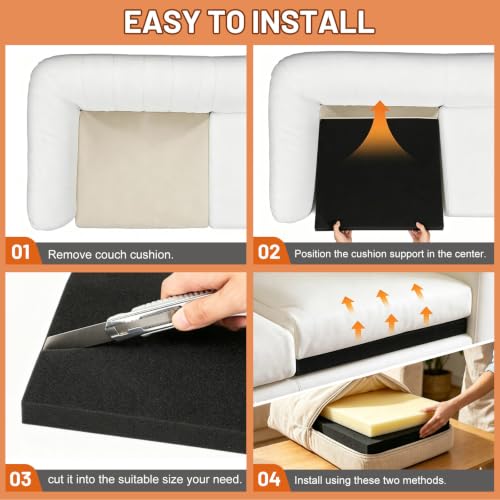 EASY TO INSTALL

01 Remove couch cushion.

02 Position the cushion support in the center.

03 cut it into the suitable size your need.

04 Install using these two methods.