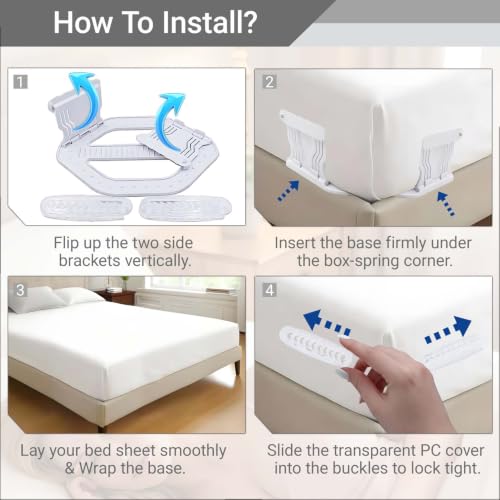 How To Install?

1

Flip up the two side brackets vertically.

2

Insert the base firmly under the box-spring corner.

3

Lay your bed sheet smoothly & Wrap the base.

4

Slide the transparent PC cover into the buckles to lock tight.