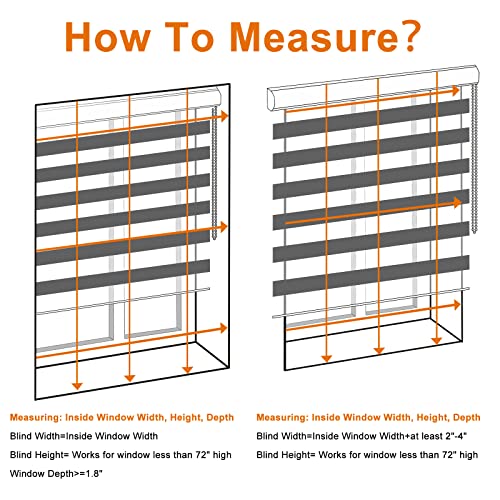 How To Measure?

Measuring: Inside Window Width, Height, Depth

Blind Width=Inside Window Width

Blind Height= Works for window less than 72" high

Window Depth>=1.8"

Measuring: Inside Window Width, Height, Depth

Blind Width=Inside Window Width+at least 2"-4"

Blind Height= Works for window less than 72" high