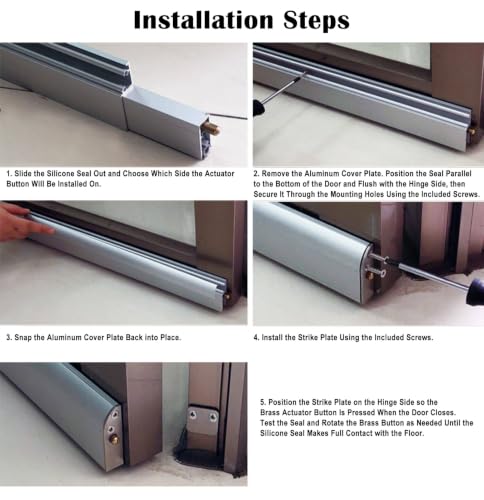 Installation Steps

1. Slide the Silicone Seal Out and Choose Which Side the Actuator Button Will Be Installed On.

2. Remove the Aluminum Cover Plate. Position the Seal Parallel to the Bottom of the Door and Flush with the Hinge Side, then Secure It Through the Mounting Holes Using the Included Screws.

3. Snap the Aluminum Cover Plate Back into Place.

4. Install the Strike Plate Using the Included Screws.

5. Position the Strike Plate on the Hinge Side so the Brass Actuator Button is Pressed When the Door Closes. Test the Seal and Rotate the Brass Button as Needed Until the Silicone Seal Makes Full Contact with the Floor.