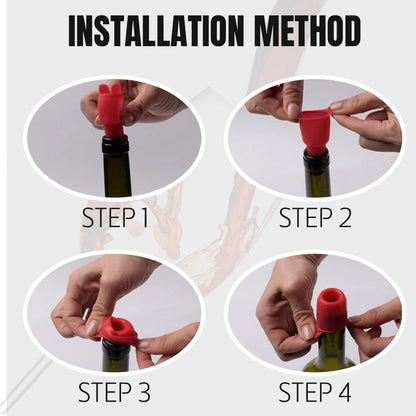 INSTALLATION METHOD

STEP 1

STEP 2

STEP 3

STEP 4