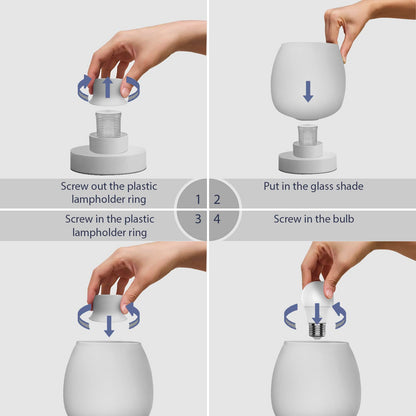 Screw out the plastic lampholder ring

1 2

Put in the glass shade

Screw in the plastic lampholder ring

3 4

Screw in the bulb