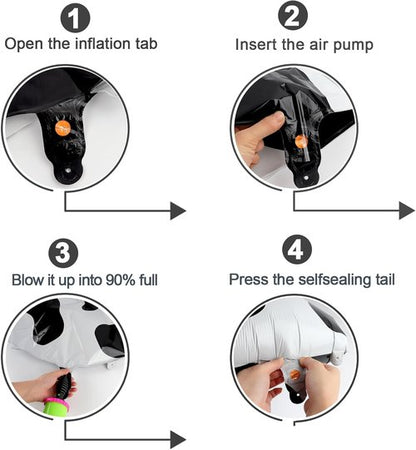 1
Open the inflation tab

2
Insert the air pump

3
Blow it up into 90% full

4
Press the selfsealing tail