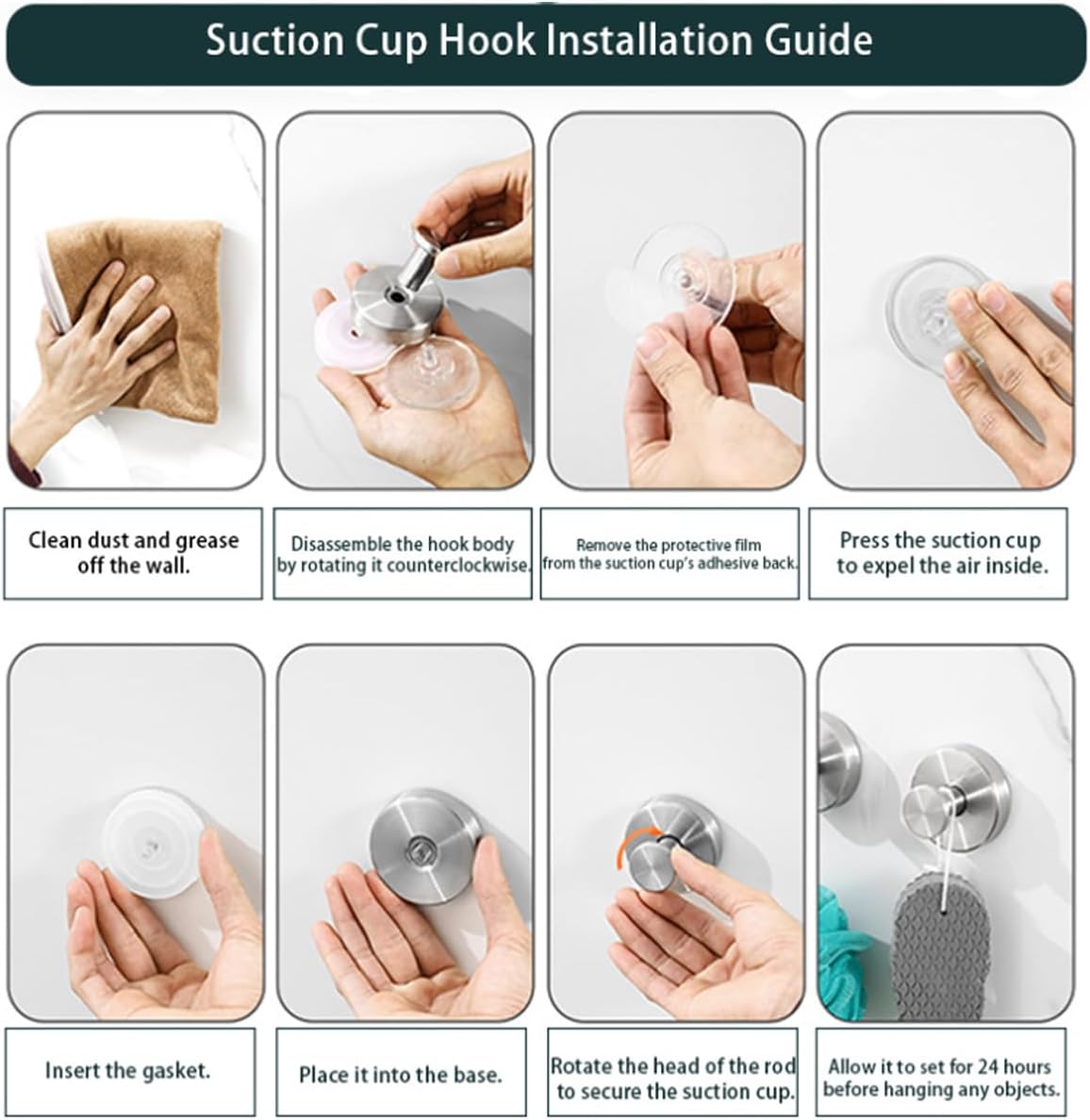 Suction Cup Hook Installation Guide

Clean dust and grease off the wall.

Disassemble the hook body by rotating it counterclockwise.

Remove the protective film from the suction cup's adhesive back.

Press the suction cup to expel the air inside.

Insert the gasket.

Place it into the base.

Rotate the head of the rod to secure the suction cup.

Allow it to set for 24 hours before hanging any objects.