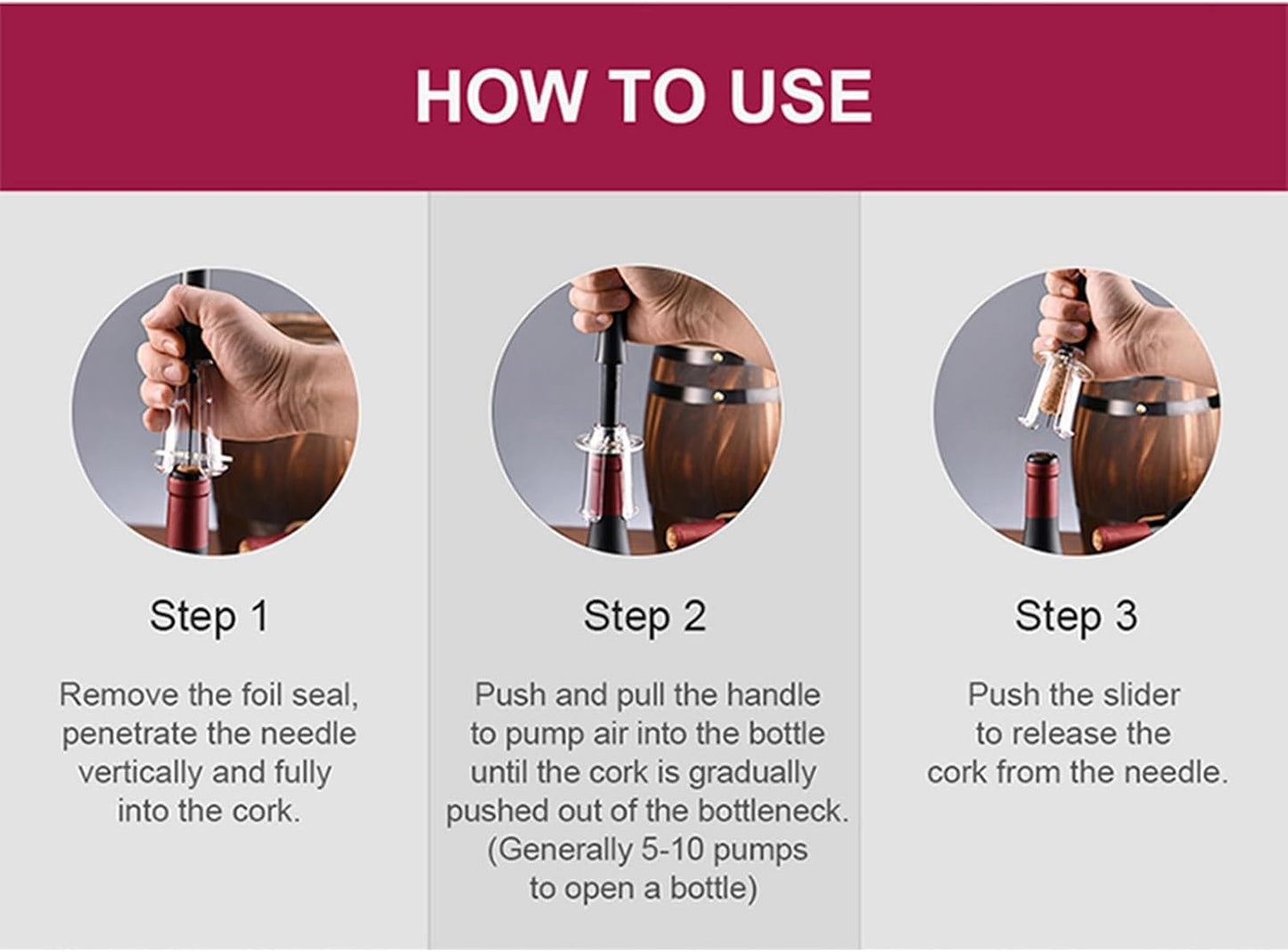 HOW TO USE

Step 1

Remove the foil seal, penetrate the needle vertically and fully into the cork.

Step 2

Push and pull the handle to pump air into the bottle until the cork is gradually pushed out of the bottleneck. (Generally 5-10 pumps to open a bottle)

Step 3

Push the slider to release the cork from the needle.