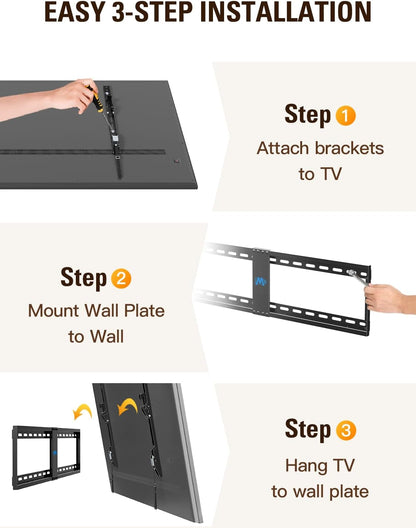 EASY 3-STEP INSTALLATION

Step 1
Attach brackets to TV

Step 2
Mount Wall Plate to Wall

Step 3
Hang TV to wall plate