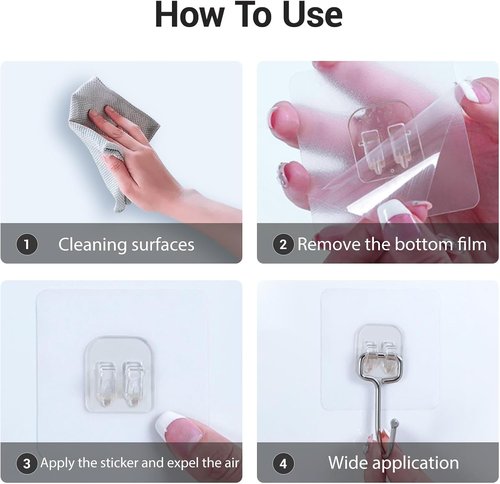 How To Use

1 Cleaning surfaces

2 Remove the bottom film

3 Apply the sticker and expel the air

4 Wide application