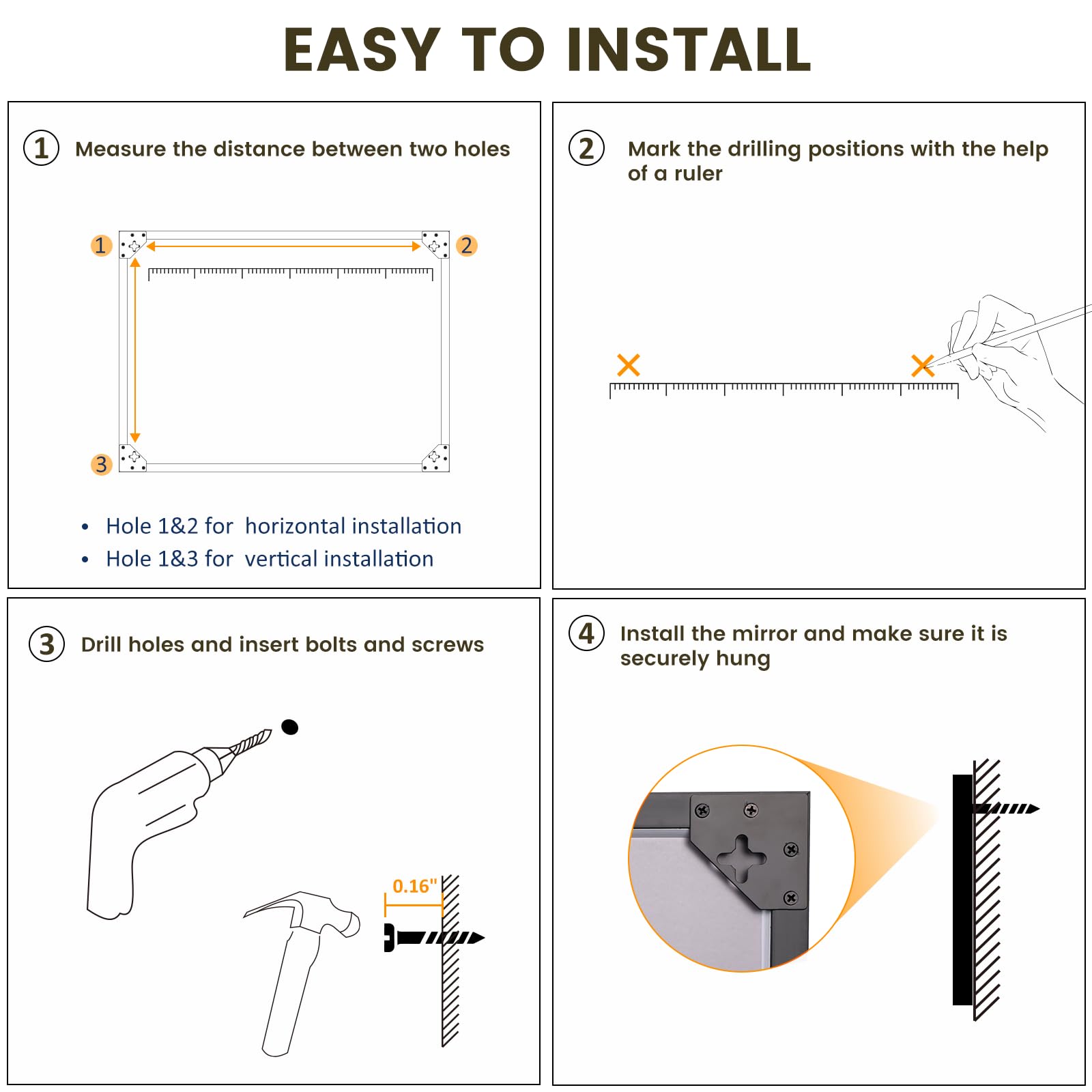 EASY TO INSTALL

1 Measure the distance between two holes

1
2
3

• Hole 1&2 for horizontal installation
• Hole 1&3 for vertical installation

2 Mark the drilling positions with the help of a ruler

3 Drill holes and insert bolts and screws

0.16"

4 Install the mirror and make sure it is securely hung