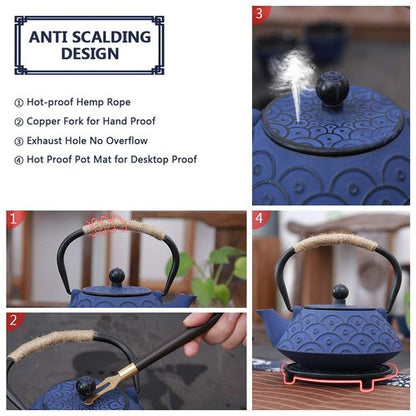 ANTI SCALDING DESIGN

① Hot-proof Hemp Rope
② Copper Fork for Hand Proof
③ Exhaust Hole No Overflow
④ Hot Proof Pot Mat for Desktop Proof

3

1

4

2