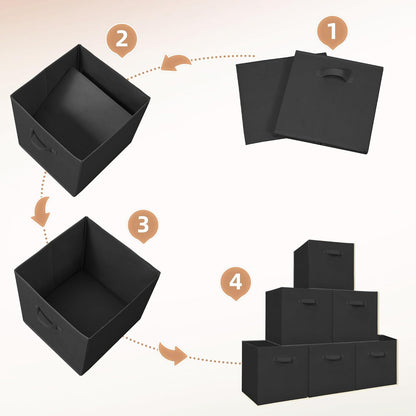 2
1
3
4