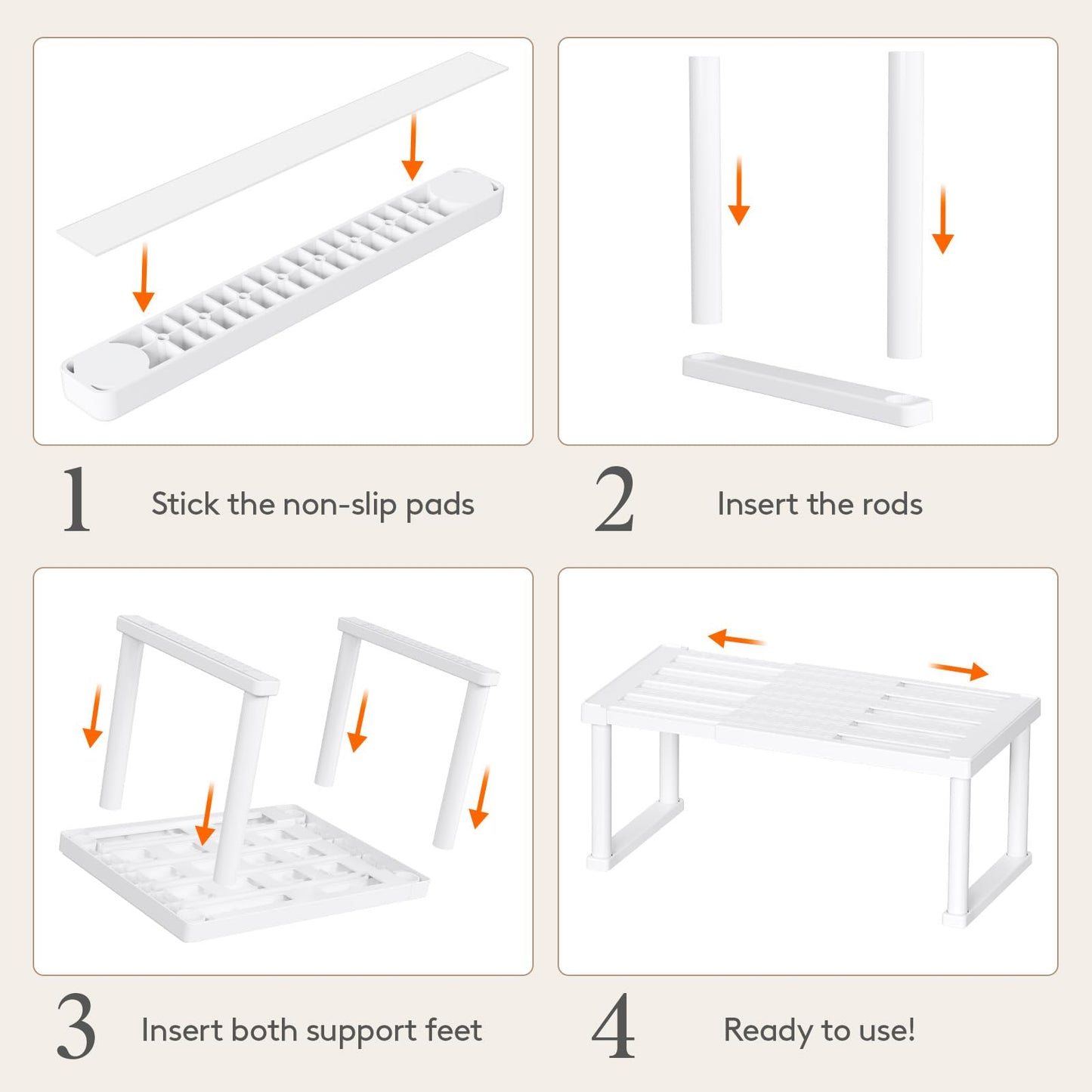 1 Stick the non-slip pads

2 Insert the rods

3 Insert both support feet

4 Ready to use!