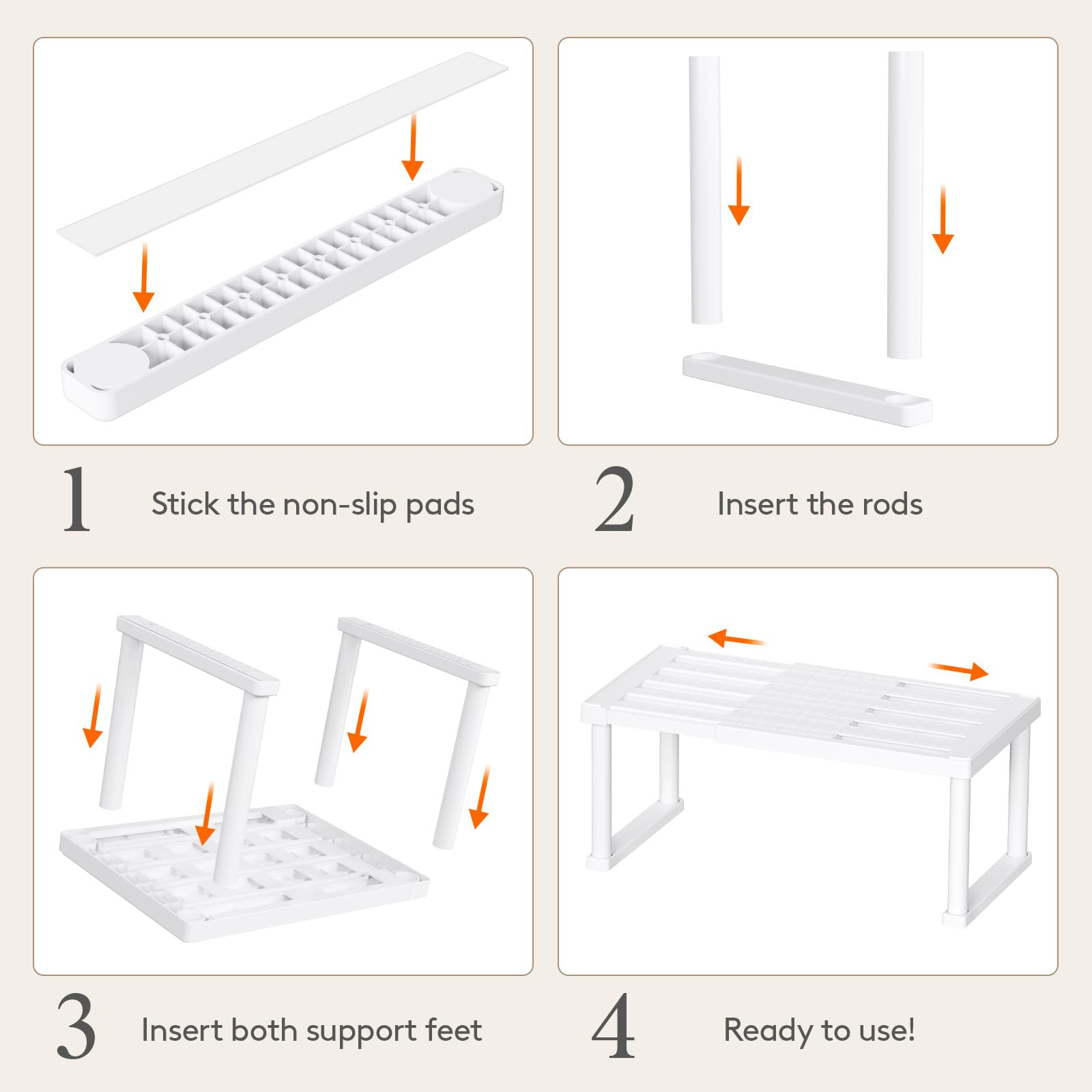 1 Stick the non-slip pads

2 Insert the rods

3 Insert both support feet

4 Ready to use!