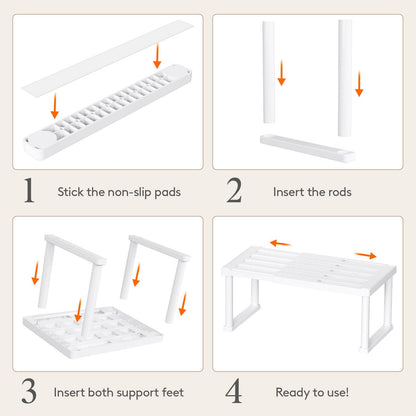 1 Stick the non-slip pads

2 Insert the rods

3 Insert both support feet

4 Ready to use!