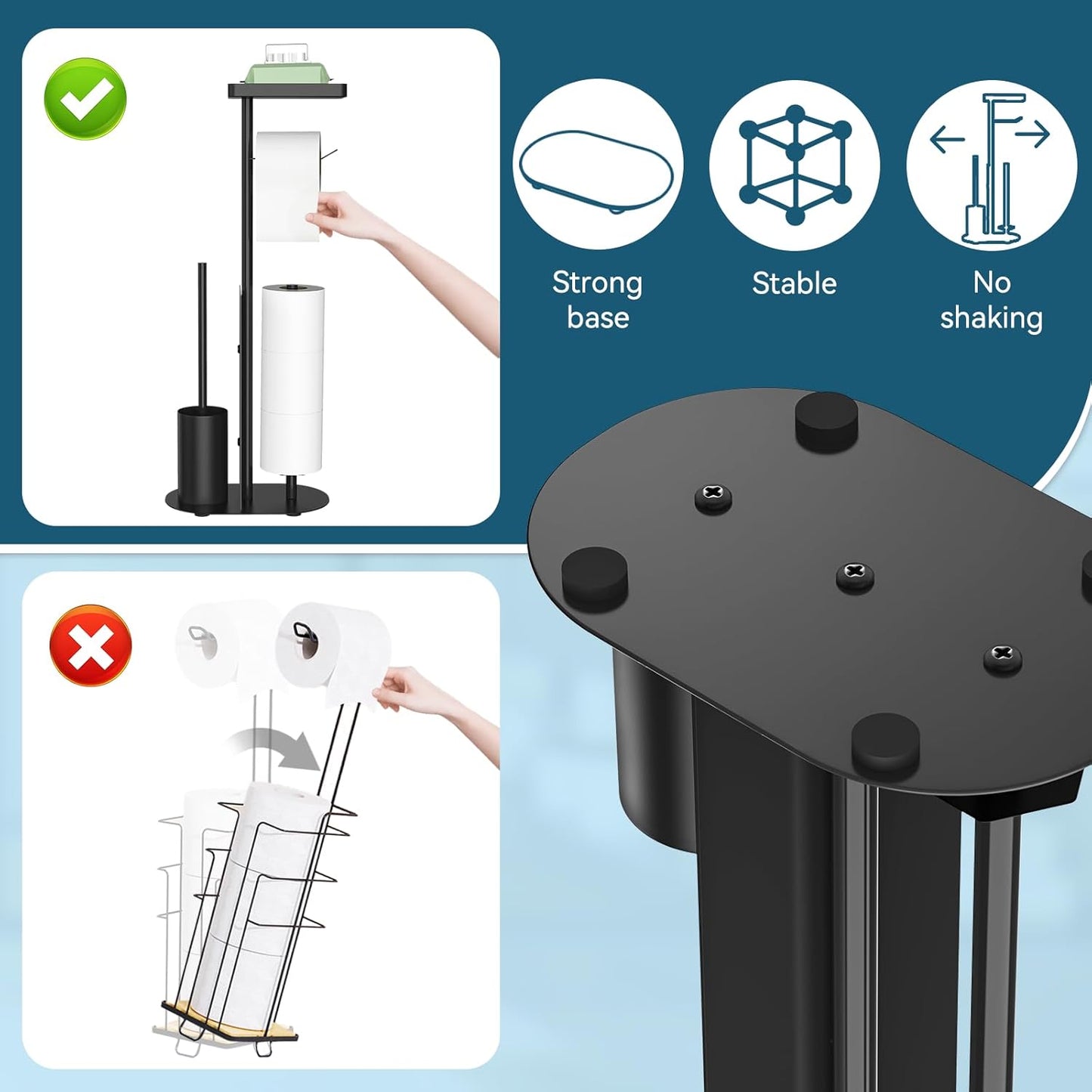 Strong base

Stable

No shaking