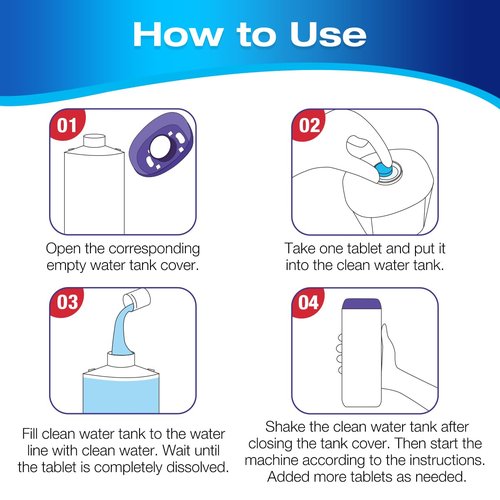 How to Use

01

Open the corresponding empty water tank cover.

02

Take one tablet and put it into the clean water tank.

03

Fill clean water tank to the water line with clean water. Wait until the tablet is completely dissolved.

04

Shake the clean water tank after closing the tank cover. Then start the machine according to the instructions. Added more tablets as needed.