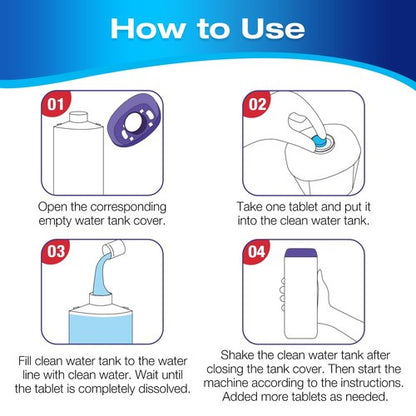 How to Use

01

Open the corresponding empty water tank cover.

02

Take one tablet and put it into the clean water tank.

03

Fill clean water tank to the water line with clean water. Wait until the tablet is completely dissolved.

04

Shake the clean water tank after closing the tank cover. Then start the machine according to the instructions. Added more tablets as needed.