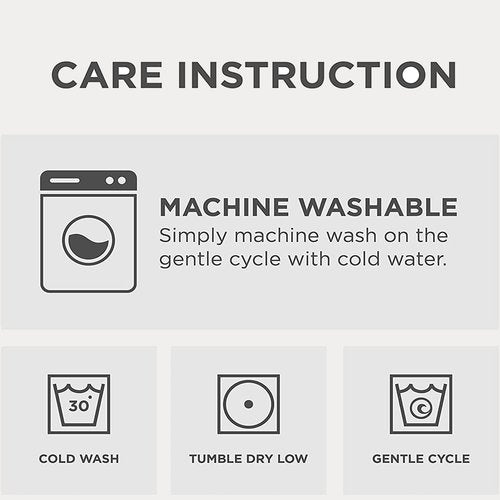 CARE INSTRUCTION

MACHINE WASHABLE
Simply machine wash on the gentle cycle with cold water.

30°

COLD WASH

TUMBLE DRY LOW

GENTLE CYCLE