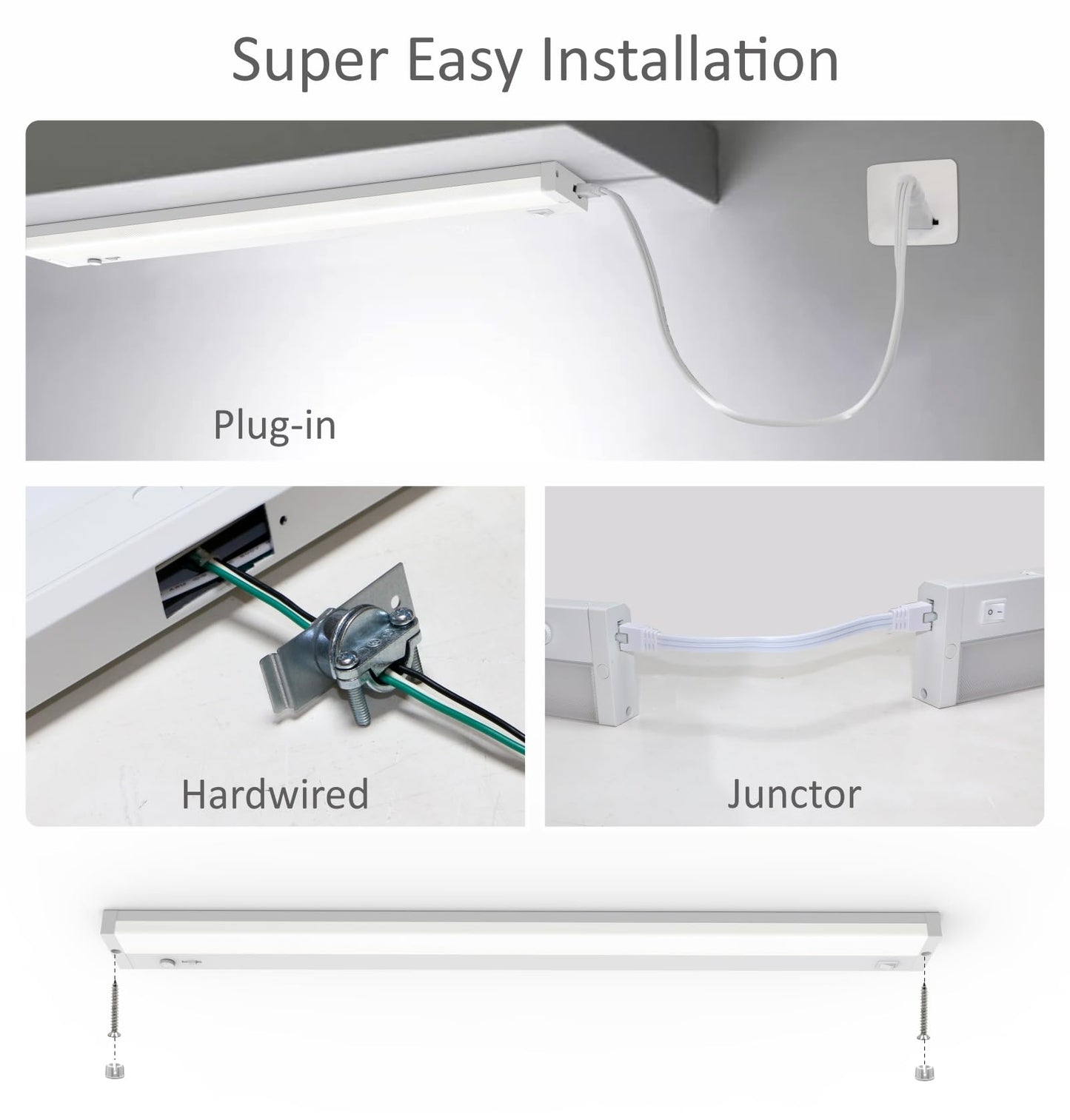 Super Easy Installation

Plug-in

Hardwired

Junctor