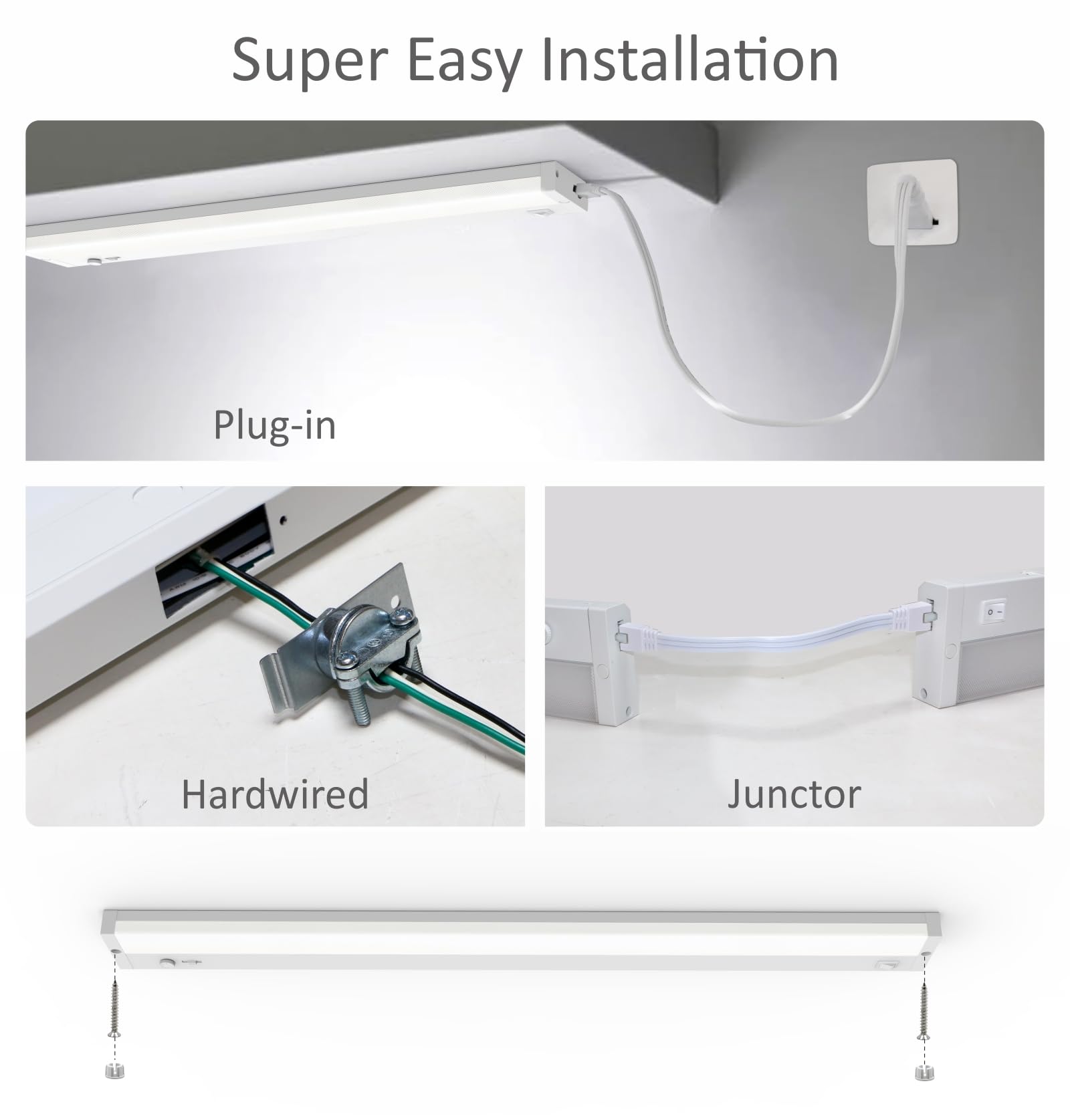 Super Easy Installation

Plug-in

Hardwired

Junctor