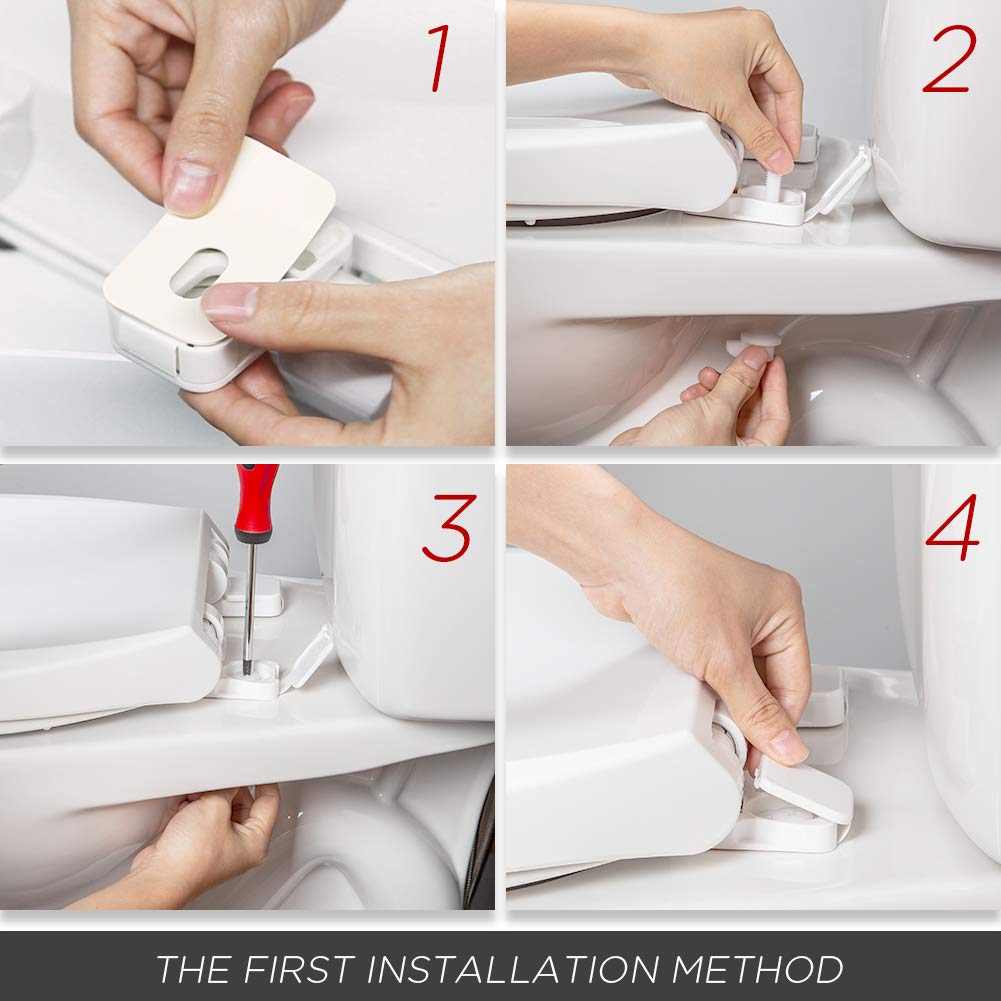 1

2

3

4

THE FIRST INSTALLATION METHOD