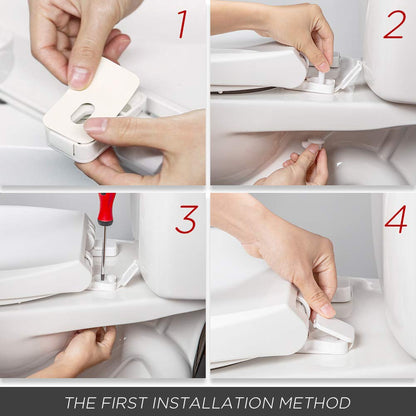 1

2

3

4

THE FIRST INSTALLATION METHOD