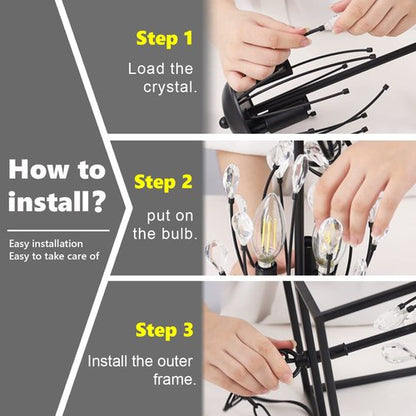 How to install?

Easy installation
Easy to take care of

Step 1

Load the crystal.

Step 2

put on the bulb.

Step 3

Install the outer frame.