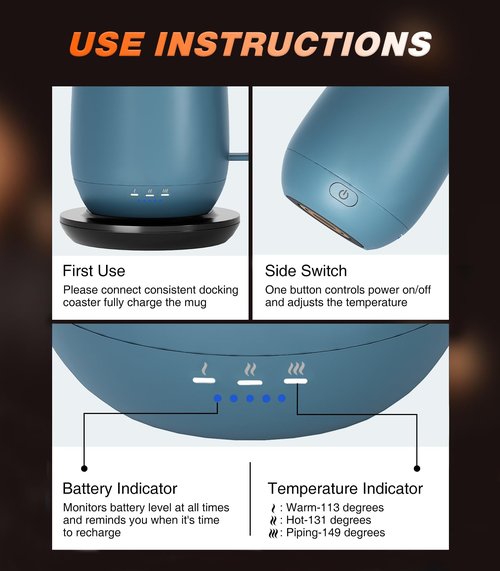 USE INSTRUCTIONS

First Use
Please connect consistent docking coaster fully charge the mug

Side Switch
One button controls power on/off and adjusts the temperature

Battery Indicator
Monitors battery level at all times and reminds you when it's time to recharge

Temperature Indicator
: Warm-113 degrees
: Hot-131 degrees
: Piping-149 degrees