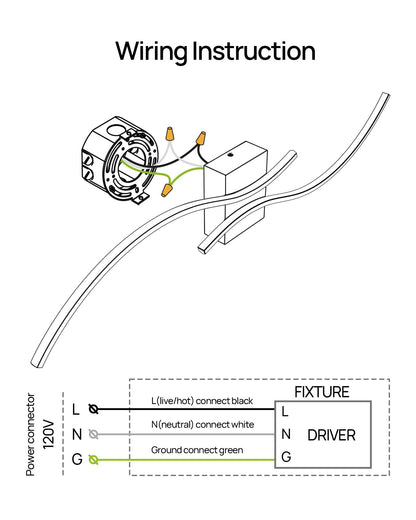 Wiring Instruction

Power connector
120V

L
N
G

L(live/hot) connect black
N(neutral) connect white
Ground connect green

FIXTURE

L
N
G

DRIVER