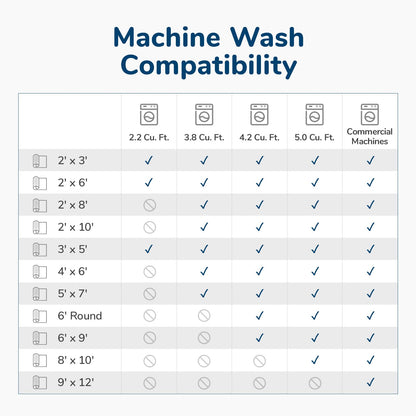 Machine Wash Compatibility

| | 2.2 Cu. Ft. | 3.8 Cu. Ft. | 4.2 Cu. Ft. | 5.0 Cu. Ft. | Commercial Machines |
|---|---|---|---|---|---|
| 2' x 3' | ✓ | ✓ | ✓ | ✓ | ✓ |
| 2' x 6' | ✓ | ✓ | ✓ | ✓ | ✓ |
| 2' x 8' | ⃠ | ✓ | ✓ | ✓ | ✓ |
| 2' x 10' | ⃠ | ✓ | ✓ | ✓ | ✓ |
| 3' x 5' | ✓ | ✓ | ✓ | ✓ | ✓ |
| 4' x 6' | ⃠ | ✓ | ✓ | ✓ | ✓ |
| 5' x 7' | ⃠ | ✓ | ✓ | ✓ | ✓ |
| 6' Round | ⃠ | ⃠ | ✓ | ✓ | ✓ |
| 6' x 9' | ⃠ | ⃠ | ✓ | ✓ | ✓ |
| 8' x 10' | ⃠ | ⃠ | ⃠ | ✓ | ✓ |
| 9' x 12' | ⃠ | ⃠ | ⃠ | ⃠ | ✓ |