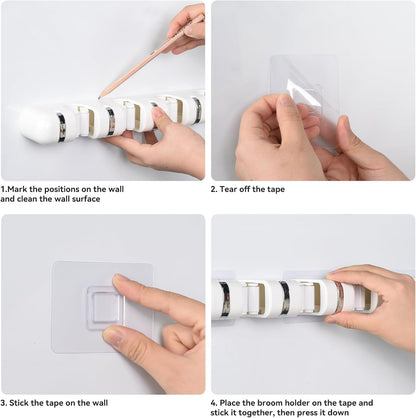 1.Mark the positions on the wall and clean the wall surface

2. Tear off the tape

3. Stick the tape on the wall

4. Place the broom holder on the tape and stick it together, then press it down