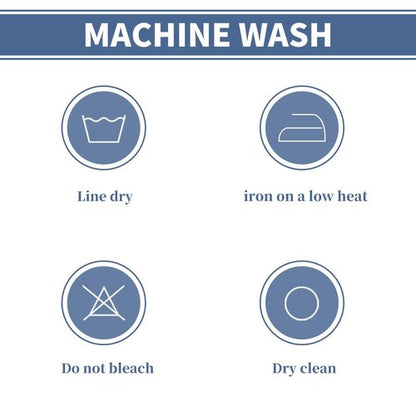 MACHINE WASH

Line dry

iron on a low heat

Do not bleach

Dry clean