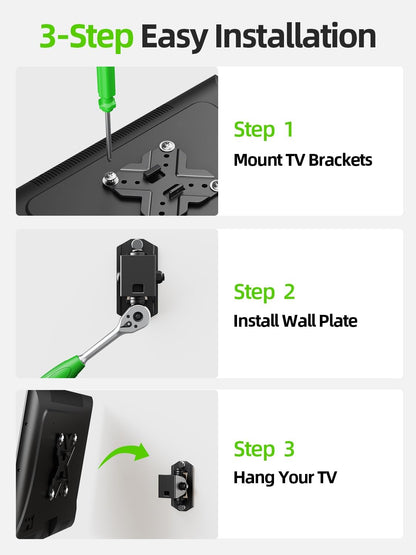 3-Step Easy Installation

Step 1
Mount TV Brackets

Step 2
Install Wall Plate

Step 3
Hang Your TV