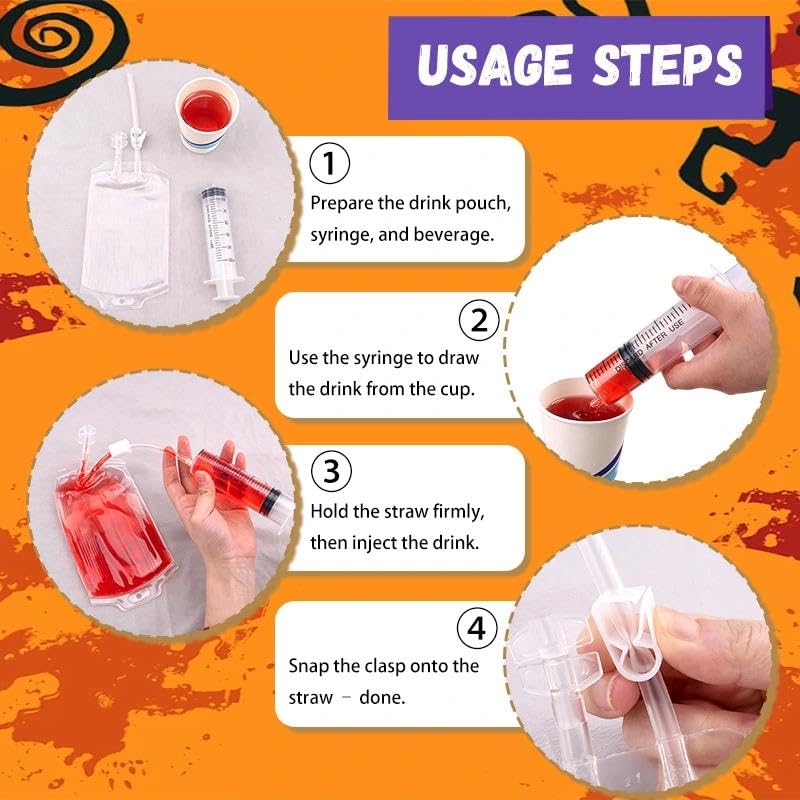 USAGE STEPS

1
Prepare the drink pouch, syringe, and beverage.

2
Use the syringe to draw the drink from the cup.

3
Hold the straw firmly, then inject the drink.

4
Snap the clasp onto the straw - done.