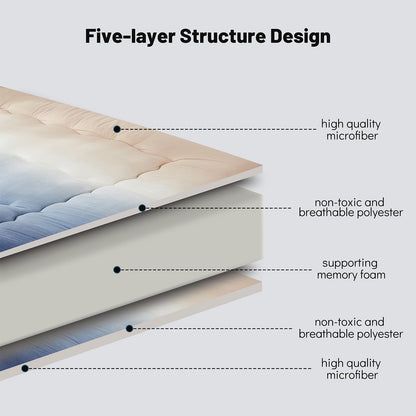 Five-layer Structure Design

high quality microfiber

non-toxic and breathable polyester

supporting memory foam

non-toxic and breathable polyester

high quality microfiber