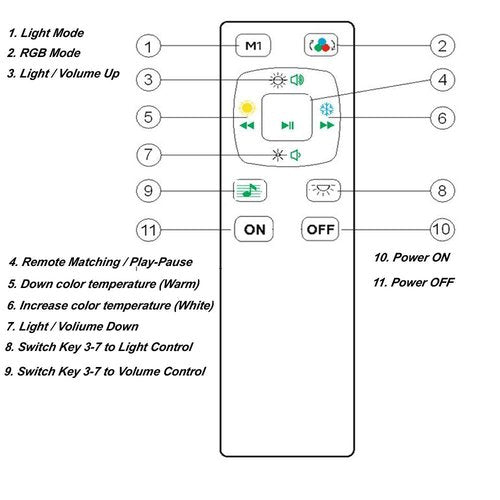 1. Light Mode
2. RGB Mode
3. Light / Volume Up

1
M1
2
3
4
5
6
7
9
8
11
ON
OFF
10

4. Remote Matching / Play-Pause
5. Down color temperature (Warm)
6. Increase color temperature (White)
7. Light / Voliume Down
8. Switch Key 3-7 to Light Control
9. Switch Key 3-7 to Volume Control

10. Power ON
11. Power OFF