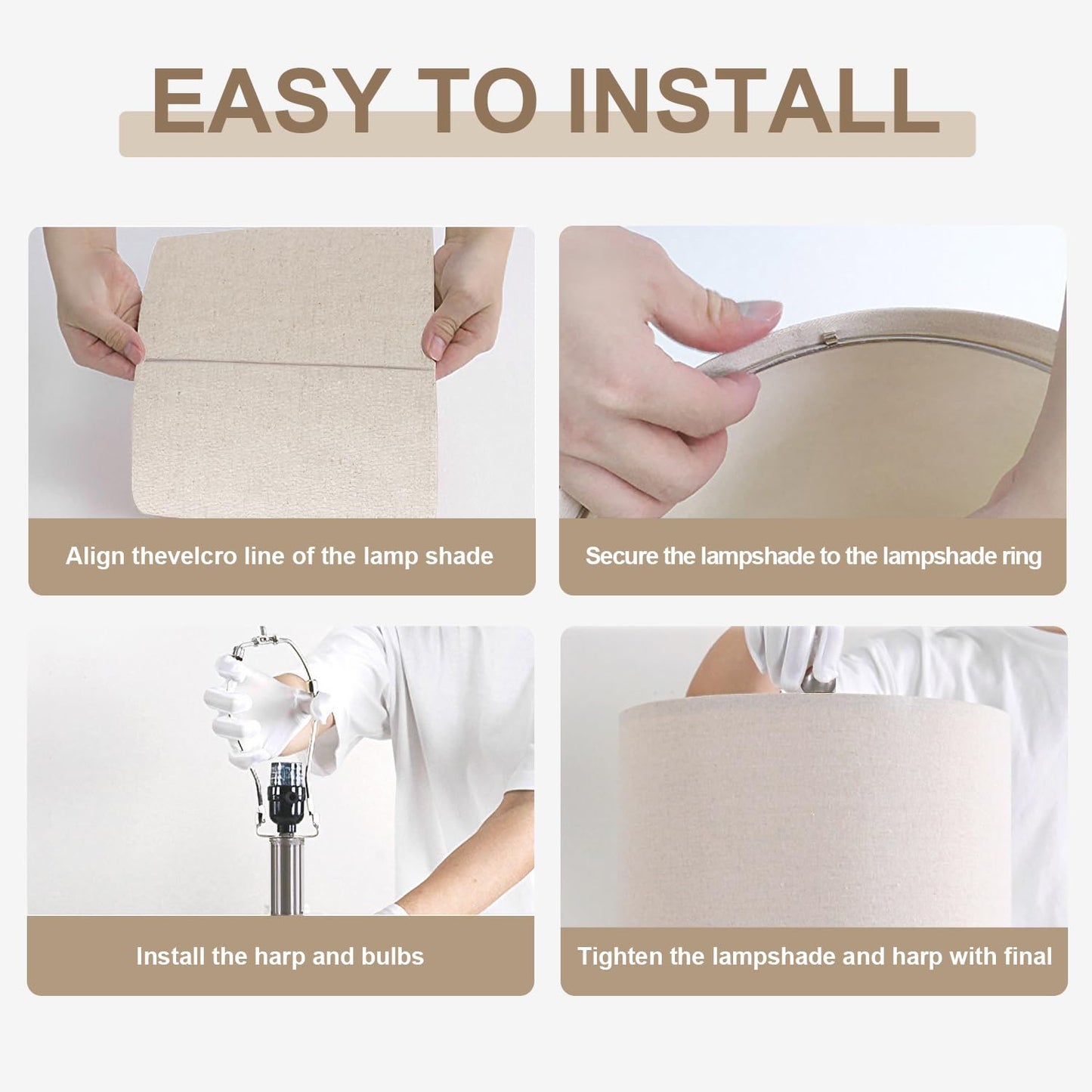 EASY TO INSTALL

Align thevelcro line of the lamp shade

Secure the lampshade to the lampshade ring

Install the harp and bulbs

Tighten the lampshade and harp with final