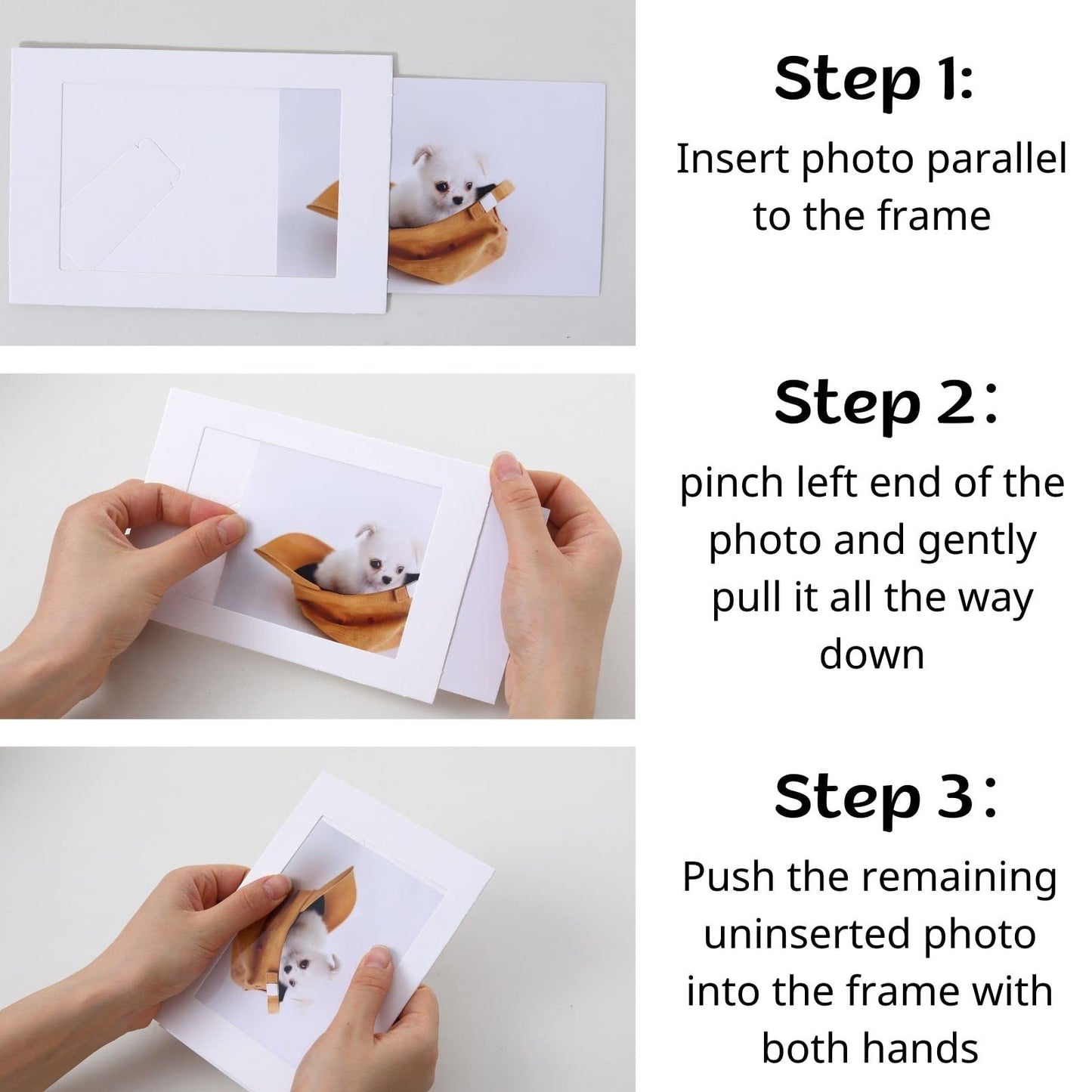 Step 1:

Insert photo parallel to the frame

Step 2：

pinch left end of the photo and gently pull it all the way down

Step 3：

Push the remaining uninserted photo into the frame with both hands